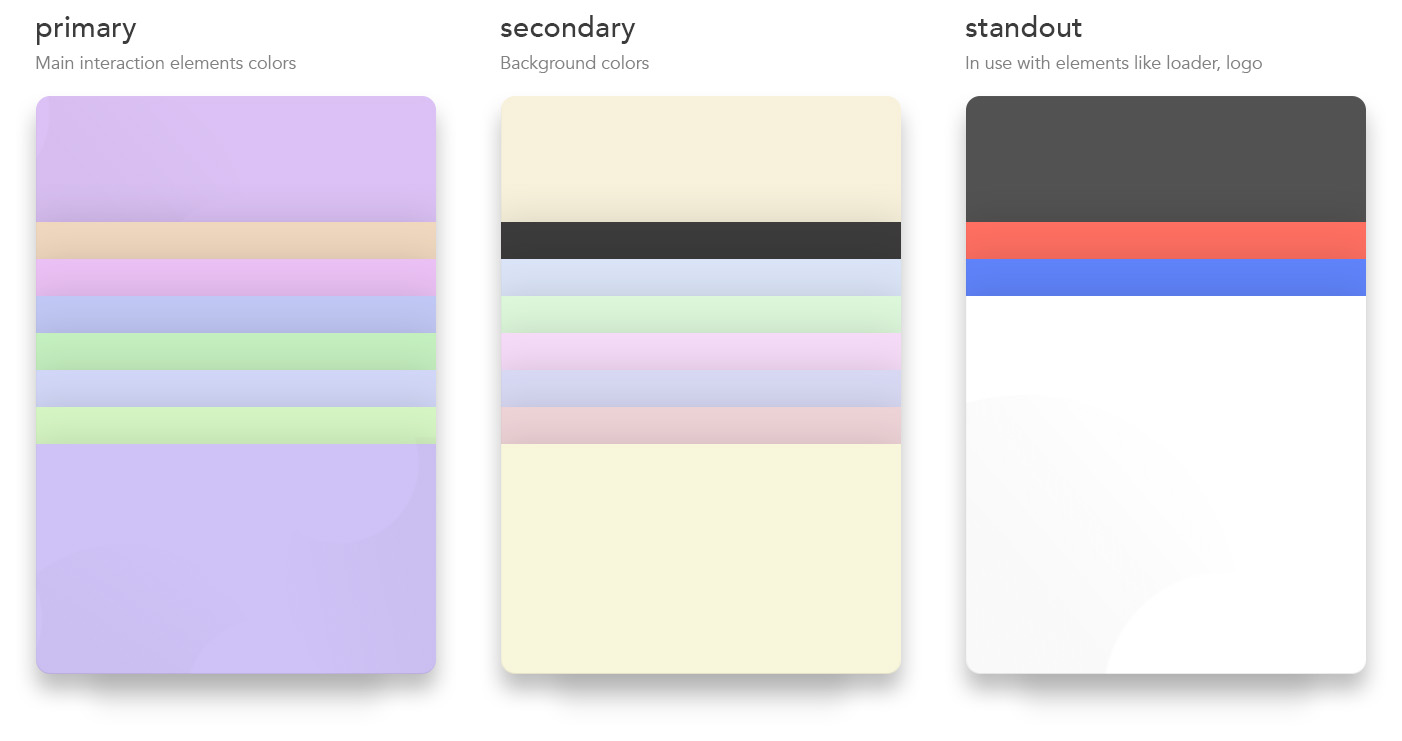 primary
Main interaction elements colors

secondary
Background colors

standout
In use with elements like loader, logo